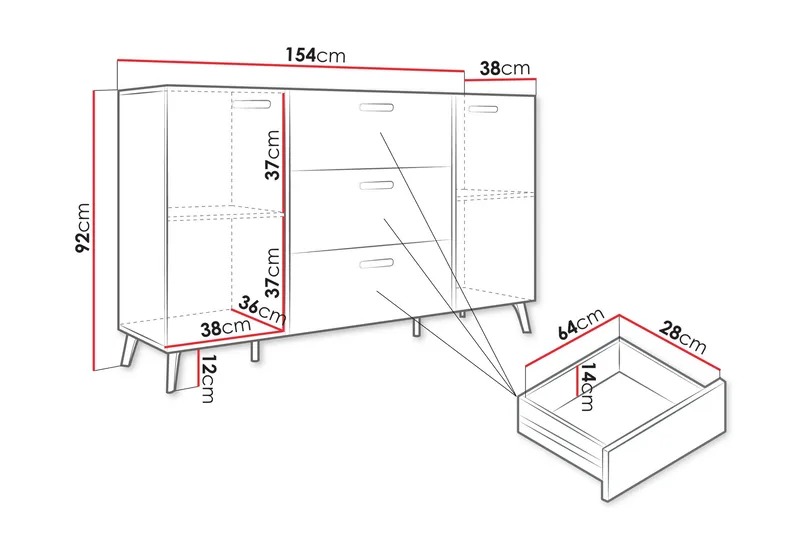 154cm
38cm
92cm
37cm
37cm
36cm
38cm
12cm
64cm
28cm
14cm