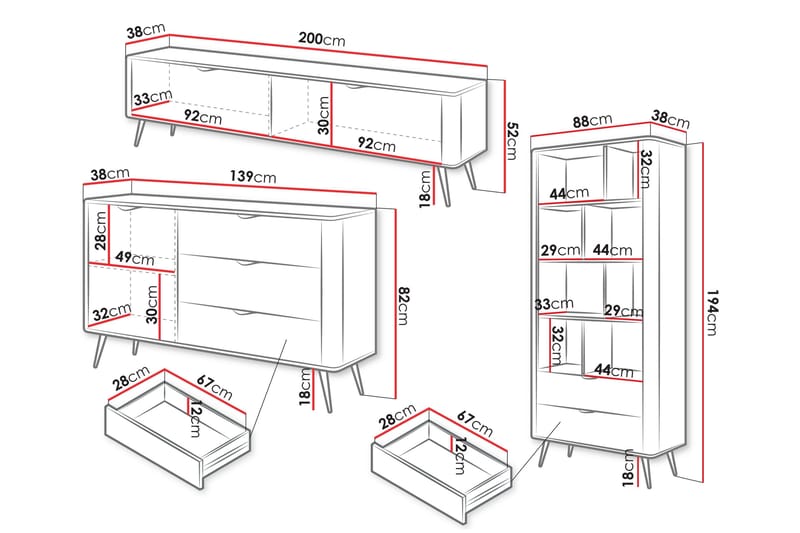 38cm
200cm
33cm
92cm
30cm
92cm
52cm
18cm

38cm
139cm
28cm
49cm
32cm
30cm
82cm
18cm

28cm
67cm
12cm

88cm
38cm
32cm
44cm
29cm
44cm
33cm
29cm
32cm
44cm
194cm
18cm

28cm
67cm
12cm