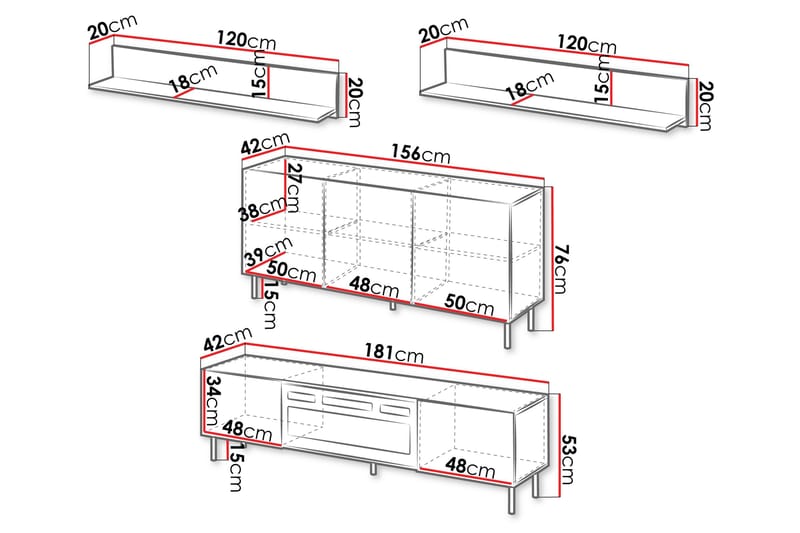 20cm
120cm
18cm
15cm
20cm

20cm
120cm
18cm
15cm
20cm

42cm
156cm
27cm
38cm
39cm
50cm
48cm
50cm
15cm
76cm

42cm
181cm
34cm
48cm
15cm
48cm
53cm