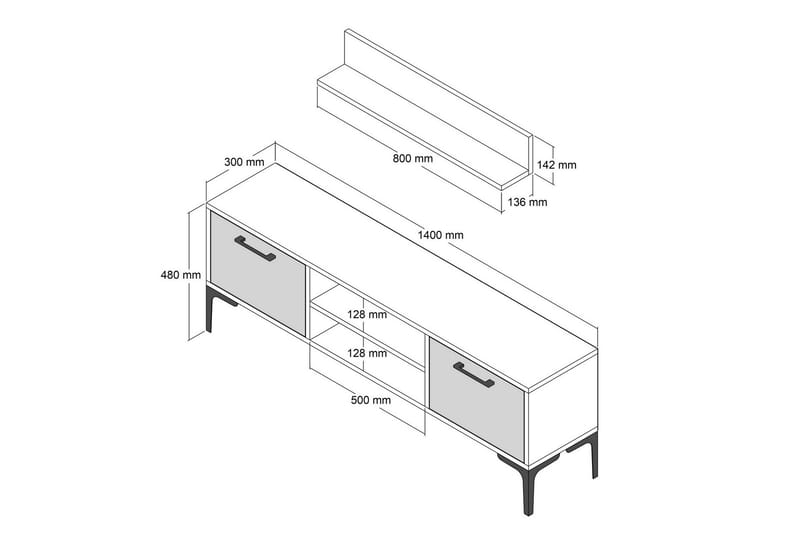 800 mm

142 mm

136 mm

300 mm

1400 mm

480 mm

128 mm

128 mm

500 mm