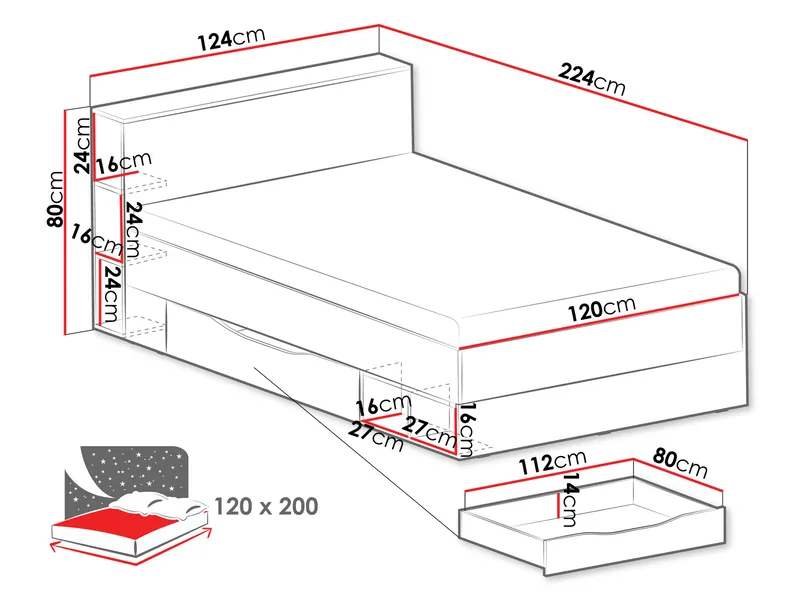 124cm
224cm
80cm
24cm
16cm
24cm
16cm
24cm
120cm
16cm
27cm
27cm
16cm
112cm
80cm
14cm
120 x 200